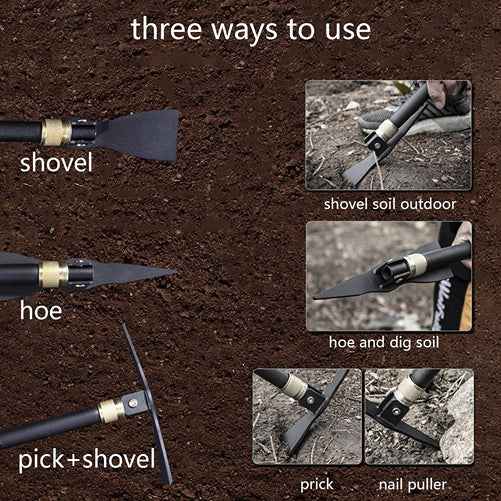 three ways to use

shovel

shovel soil outdoor

hoe

hoe and dig soil

pick+shovel

prick

nail puller