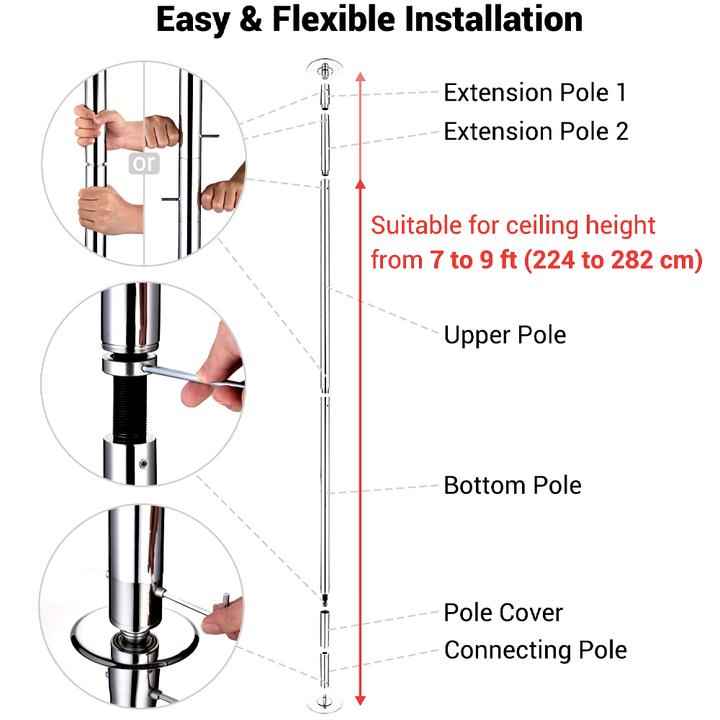 Easy & Flexible Installation

or

Extension Pole 1

Extension Pole 2

Suitable for ceiling height from 7 to 9 ft (224 to 282 cm)

Upper Pole

Bottom Pole

Pole Cover

Connecting Pole