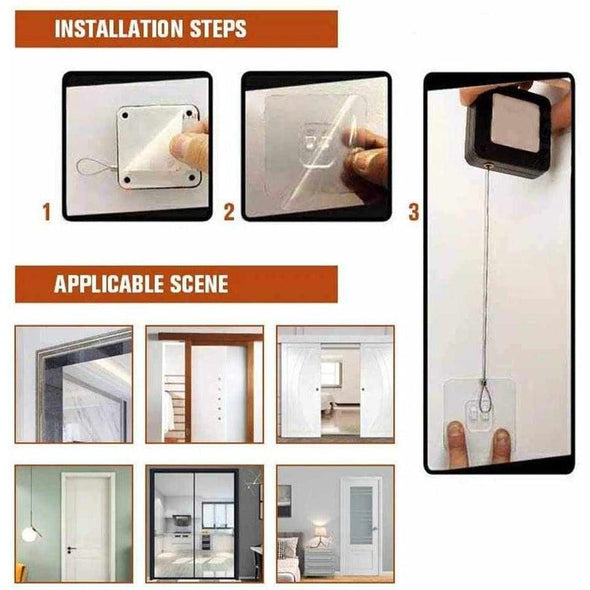 INSTALLATION STEPS

1

2

3

APPLICABLE SCENE