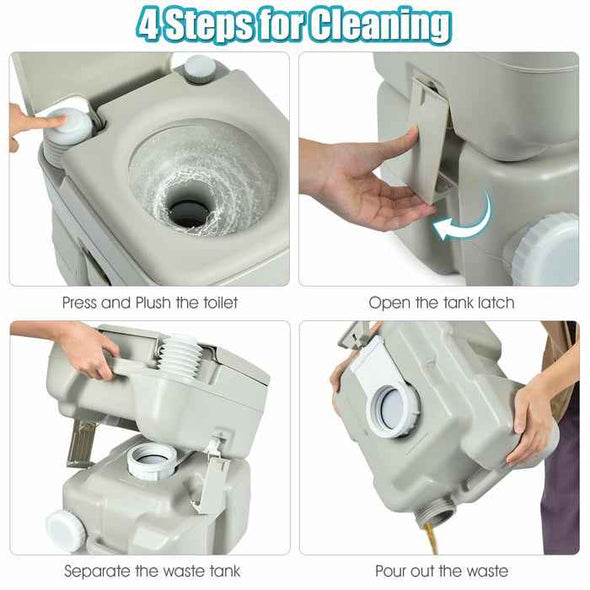 4 Steps for Cleaning

Press and Plush the toilet

Open the tank latch

Separate the waste tank

Pour out the waste