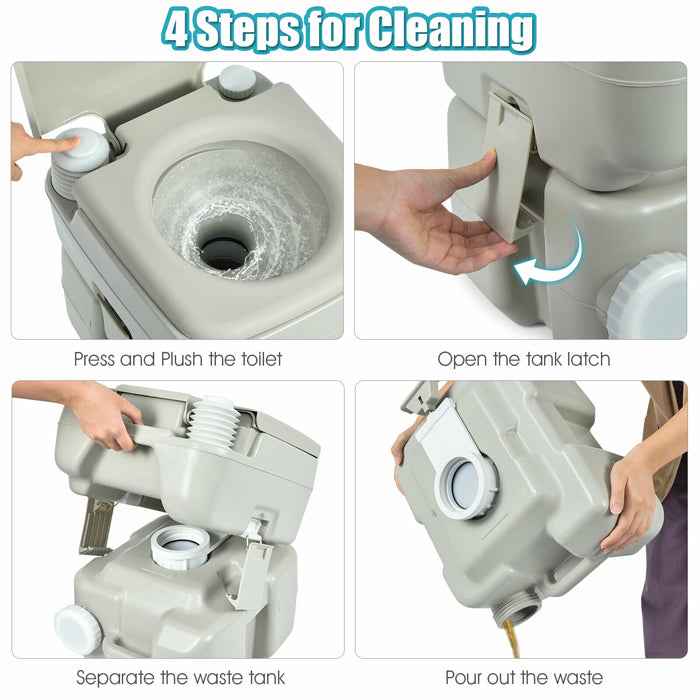 4 Steps for Cleaning

Press and Plush the toilet

Open the tank latch

Separate the waste tank

Pour out the waste