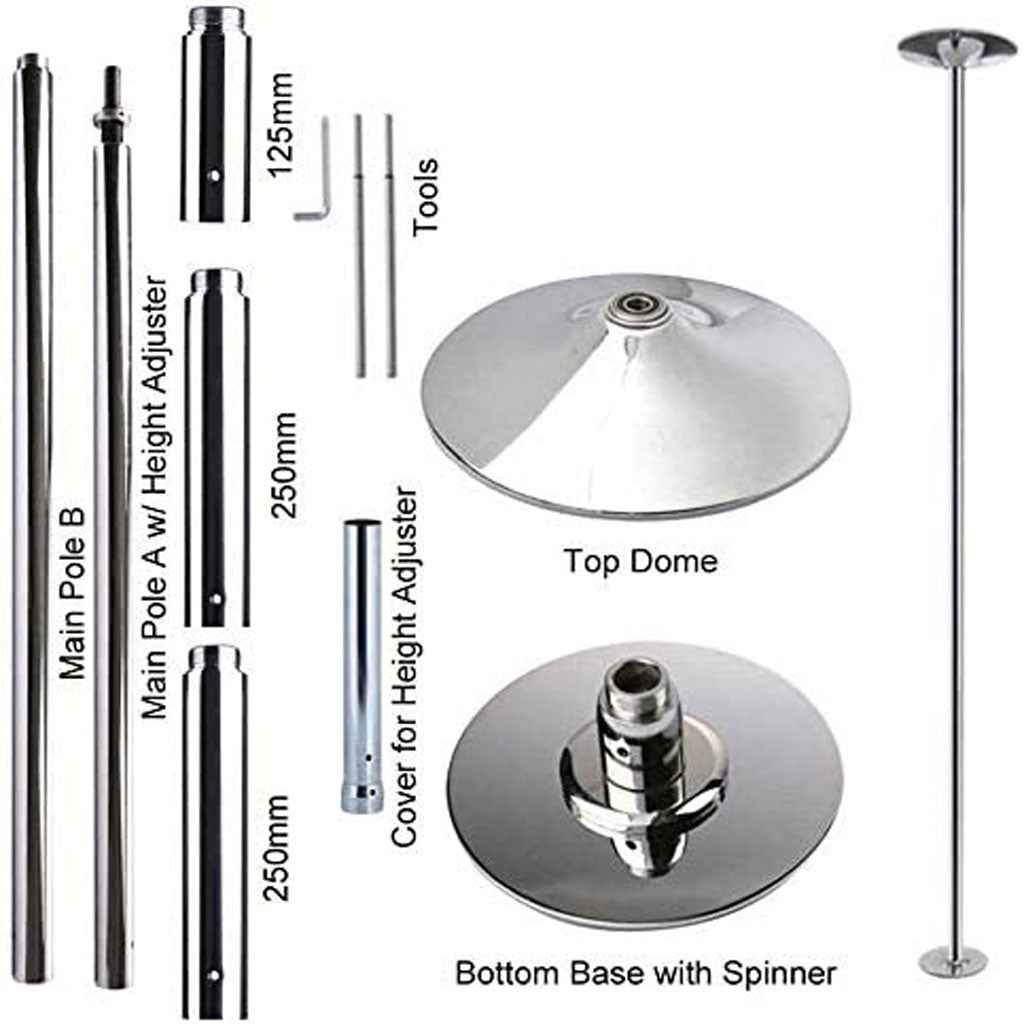 Main Pole B

Main Pole A w/ Height Adjuster

125mm

250mm

250mm

Tools

Cover for Height Adjuster

Top Dome

Bottom Base with Spinner