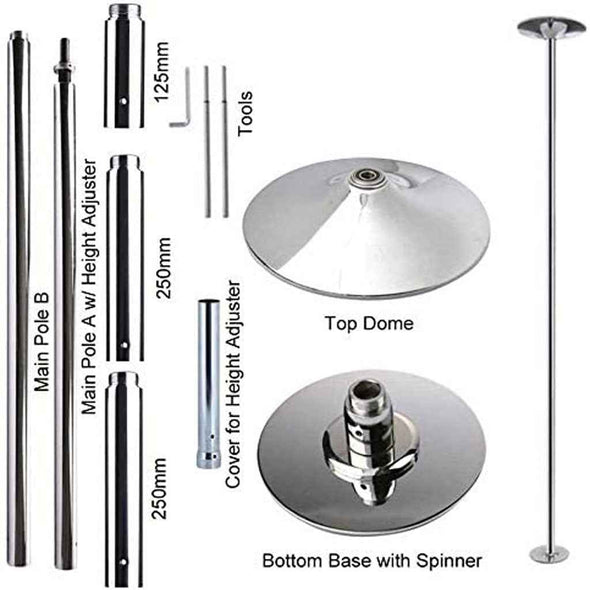 Main Pole B

Main Pole A w/ Height Adjuster

125mm

250mm

250mm

Tools

Cover for Height Adjuster

Top Dome

Bottom Base with Spinner