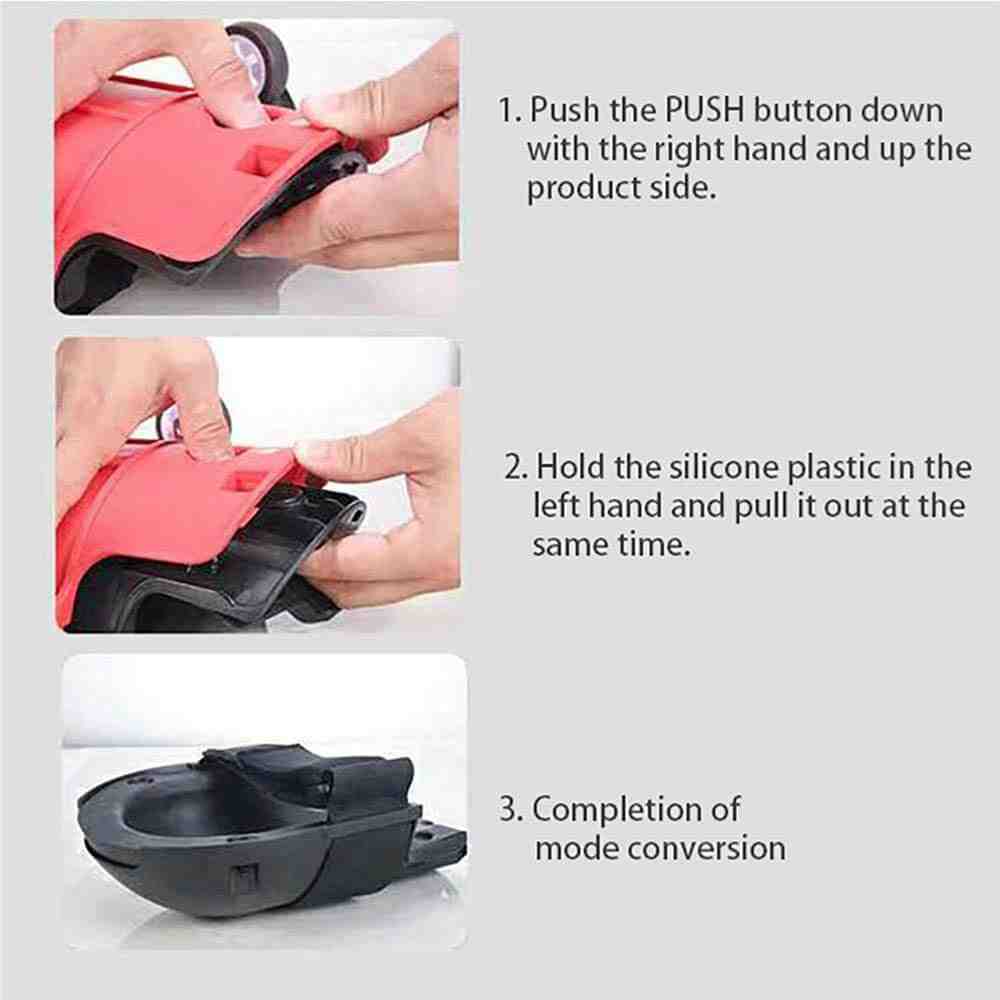 1. Push the PUSH button down with the right hand and up the product side.

2. Hold the silicone plastic in the left hand and pull it out at the same time.

3. Completion of mode conversion