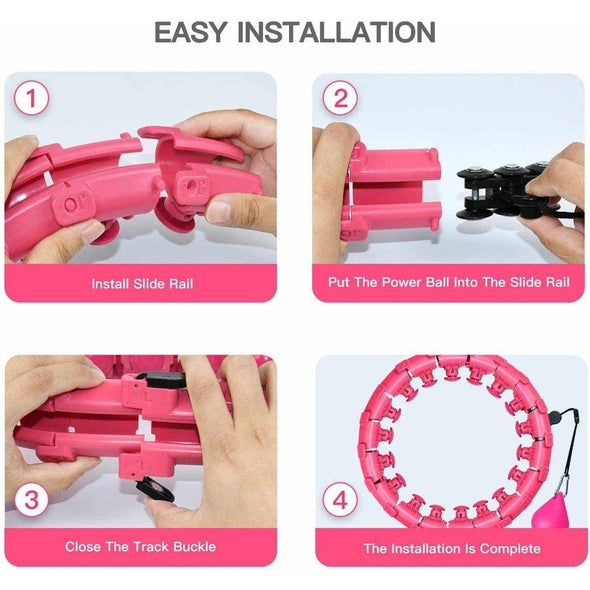 EASY INSTALLATION

1

OP

OP

Install Slide Rail

2

Put The Power Ball Into The Slide Rail

3

Close The Track Buckle

4

The Installation Is Complete