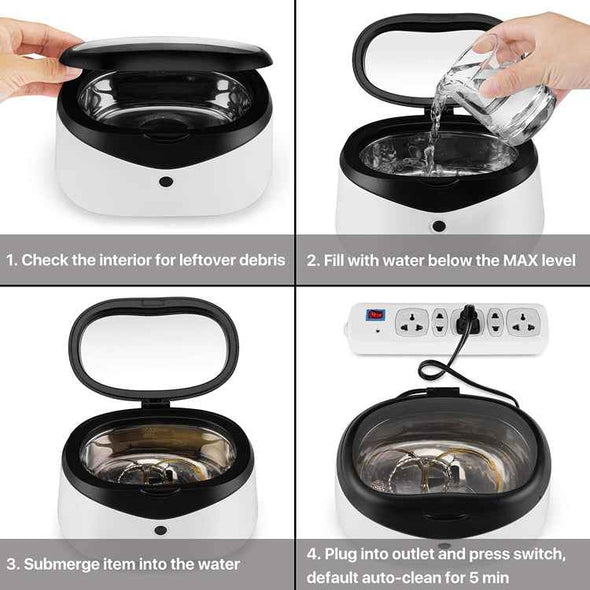 1. Check the interior for leftover debris

2. Fill with water below the MAX level

3. Submerge item into the water

4. Plug into outlet and press switch, default auto-clean for 5 min