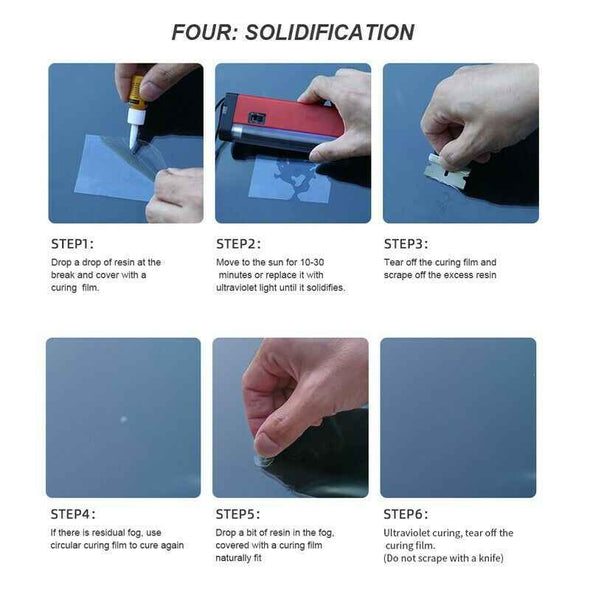 FOUR: SOLIDIFICATION

STEP1:
Drop a drop of resin at the break and cover with a curing film.

STEP2:
Move to the sun for 10-30 minutes or replace it with ultraviolet light until it solidifies.

STEP3:
Tear off the curing film and scrape off the excess resin

STEP4:
If there is residual fog, use circular curing film to cure again

STEP5:
Drop a bit of resin in the fog, covered with a curing film naturally fit

STEP6:
Ultraviolet curing, tear off the curing film.
(Do not scrape with a knife)