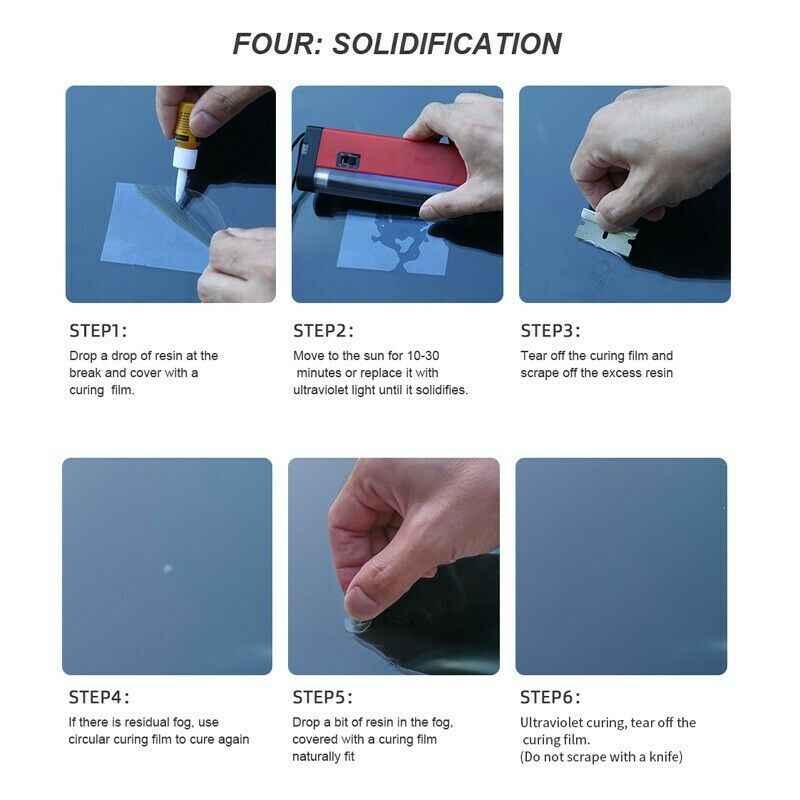 FOUR: SOLIDIFICATION

STEP1:
Drop a drop of resin at the break and cover with a curing film.

STEP2:
Move to the sun for 10-30 minutes or replace it with ultraviolet light until it solidifies.

STEP3:
Tear off the curing film and scrape off the excess resin

STEP4:
If there is residual fog, use circular curing film to cure again

STEP5:
Drop a bit of resin in the fog, covered with a curing film naturally fit

STEP6:
Ultraviolet curing, tear off the curing film.
(Do not scrape with a knife)