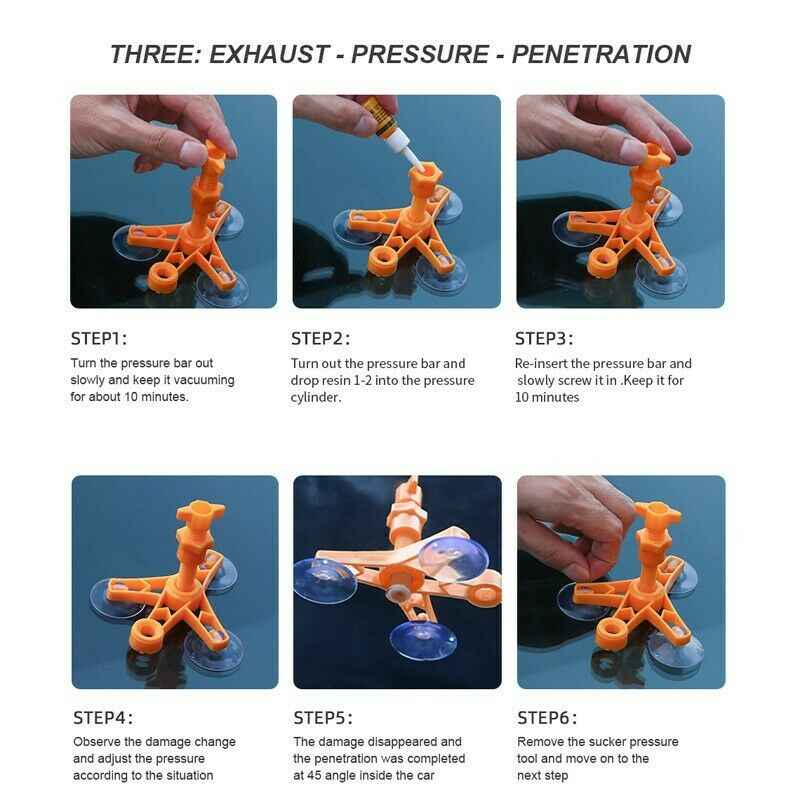 THREE: EXHAUST - PRESSURE - PENETRATION

STEP1:
Turn the pressure bar out slowly and keep it vacuuming for about 10 minutes.

STEP2:
Turn out the pressure bar and drop resin 1-2 into the pressure cylinder.

STEP3:
Re-insert the pressure bar and slowly screw it in .Keep it for 10 minutes

STEP4:
Observe the damage change and adjust the pressure according to the situation

STEP5:
The damage disappeared and the penetration was completed at 45 angle inside the car

STEP6:
Remove the sucker pressure tool and move on to the next step